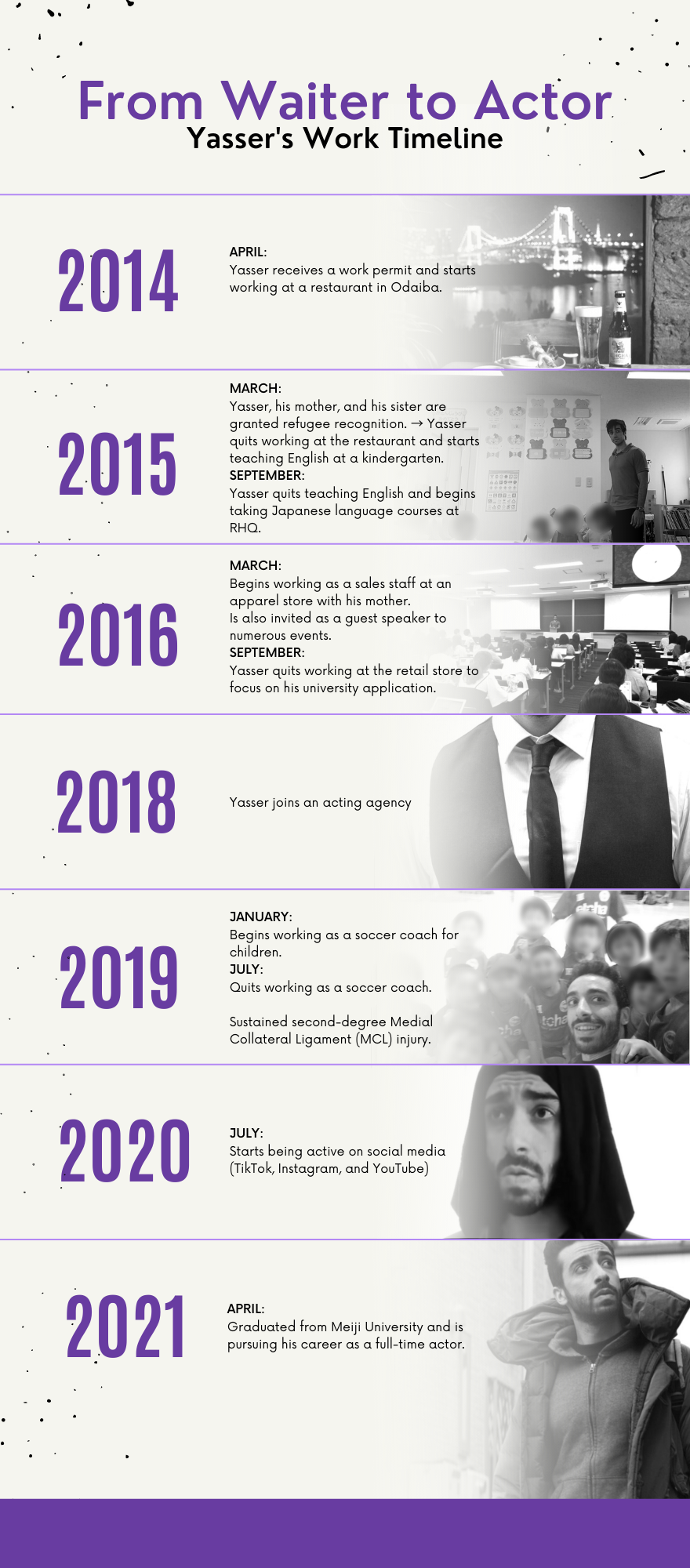 From Waiter to Actor
Yasser's Work Timeline

2014

APRIL:
Yasser receives a work permit and starts working at a restaurant in Odaiba.

2015

MARCH:
Yasser, his mother, and his sister are granted refugee recognition. → Yasser quits working at the restaurant and starts teaching English at a kindergarten.
SEPTEMBER:
Yasser quits teaching English and begins taking Japanese language courses at RHQ.

2016

MARCH:
Begins working as a sales staff at an apparel store with his mother.
Is also invited as a guest speaker to numerous events.
SEPTEMBER:
Yasser quits working at the retail store to focus on his university application.

2018

Yasser joins an acting agency

2019

JANUARY:
Begins working as a soccer coach for children.
JULY:
Quits working as a soccer coach.

Sustained second-degree Medial Collateral Ligament (MCL) injury.

2020

JULY:
Starts being active on social media (TikTok, Instagram, and YouTube)

2021

APRIL:
Graduated from Meiji University and is pursuing his career as a full-time actor.